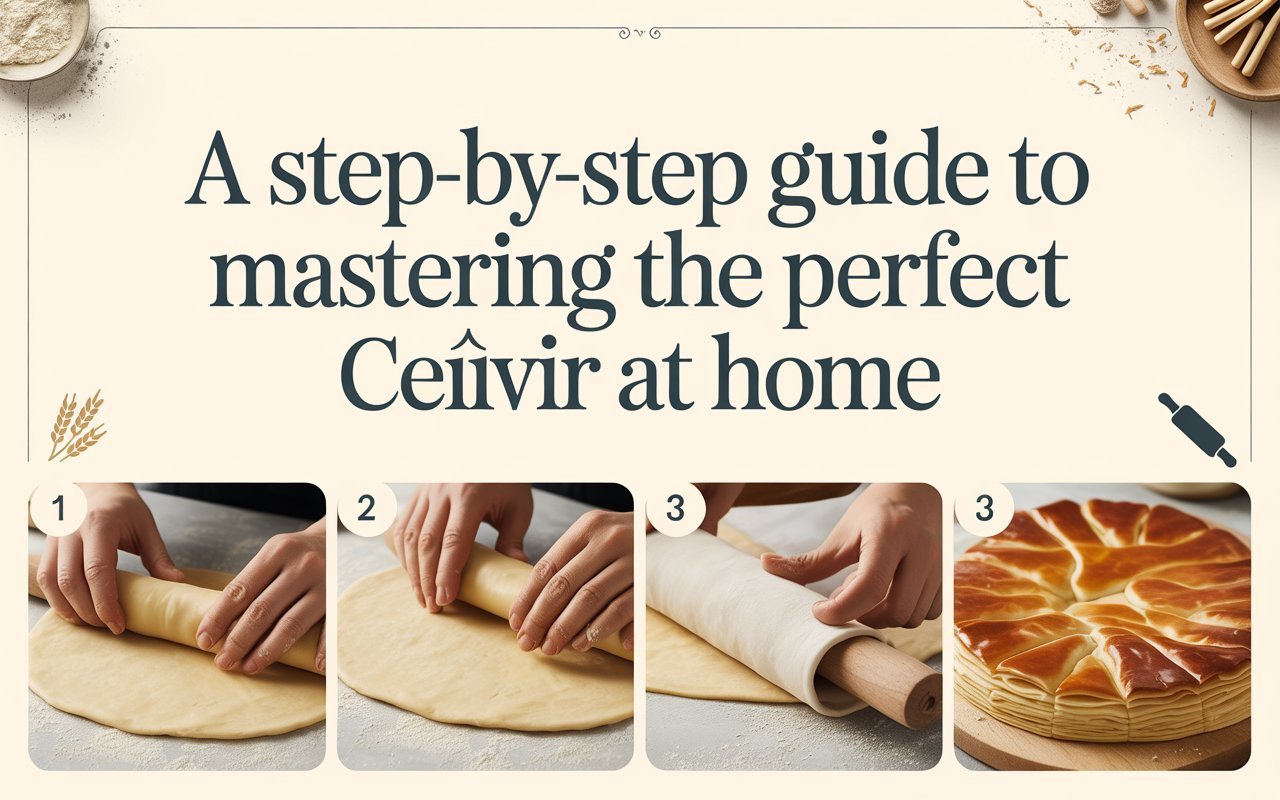 A step-by-step guide to mastering the perfect Ceîvir at home

1

2

3

3